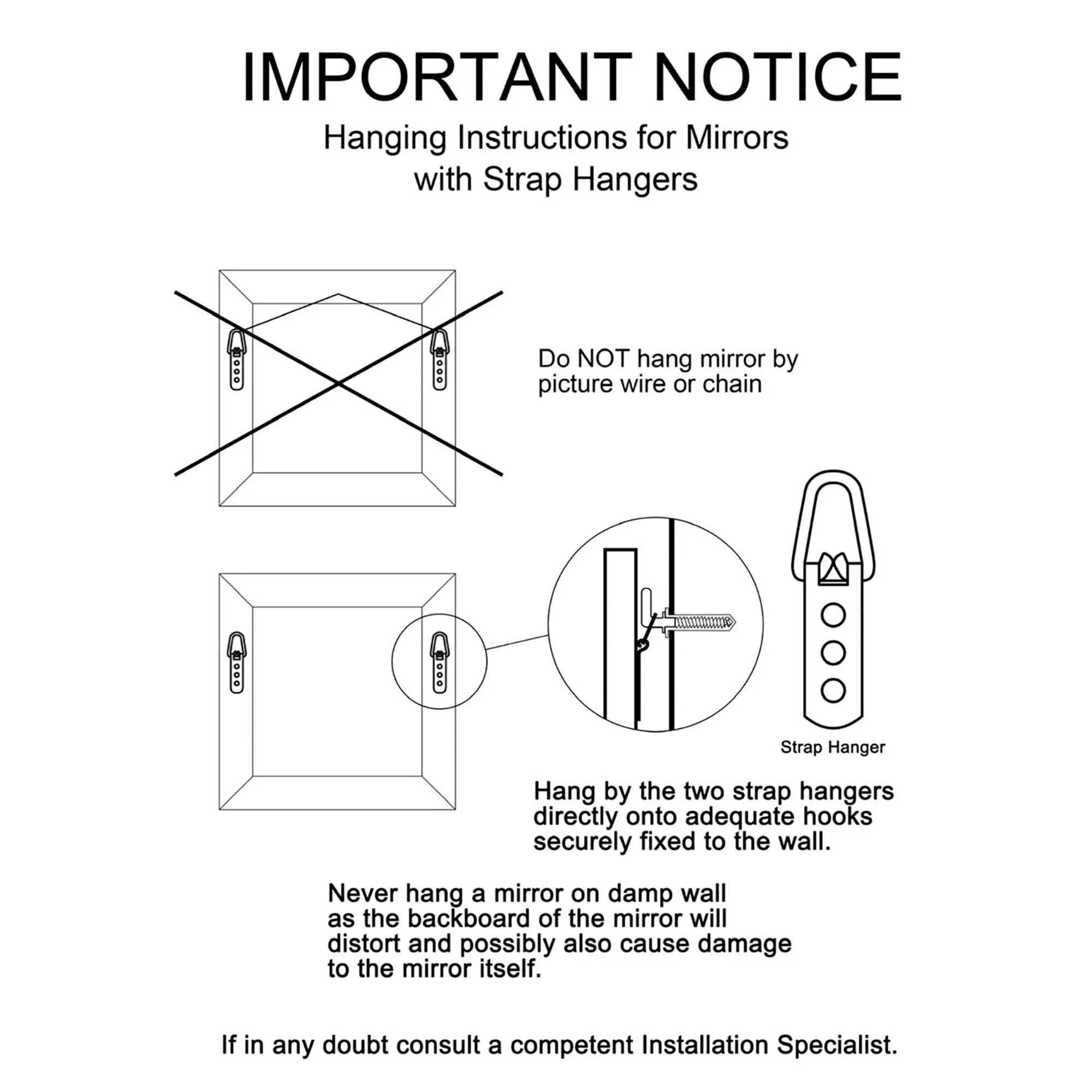 IMPORTANT NOTICE

Hanging Instructions for Mirrors with Strap Hangers

Do NOT hang mirror by picture wire or chain

Strap Hanger

Hang by the two strap hangers directly onto adequate hooks securely fixed to the wall.

Never hang a mirror on damp wall as the backboard of the mirror will distort and possibly also cause damage to the mirror itself.

If in any doubt consult a competent Installation Specialist.