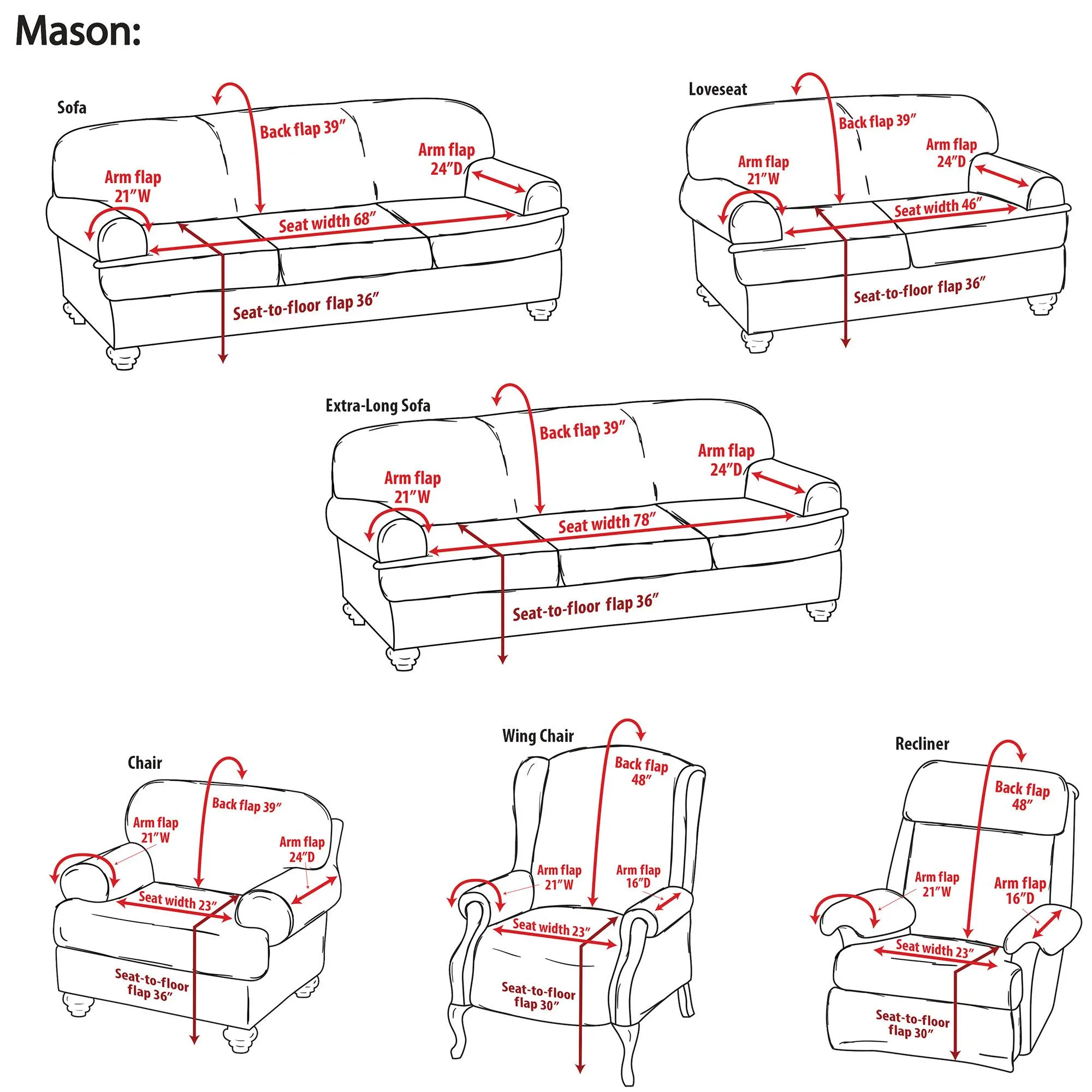 Mason:

Sofa

Back flap 39″

Arm flap 24″D

Arm flap 21″W

Seat width 68″

Seat-to-floor flap 36″

Loveseat

Back flap 39″

Arm flap 24″D

Arm flap 21″W

Seat width 46″

Seat-to-floor flap 36″

Extra-Long Sofa

Back flap 39″

Arm flap 24″D

Arm flap 21″W

Seat width 78″

Seat-to-floor flap 36″

Chair

Back flap 39″

Arm flap 21″W

Arm flap 24″D

Seat width 23″

Seat-to-floor flap 36″

Wing Chair

Back flap 48″

Arm flap 21″W

Arm flap 16″D

Seat width 23″

Seat-to-floor flap 30″

Recliner

Back flap 48″

Arm flap 21″W

Arm flap 16″D

Seat width 23″

Seat-to-floor flap 30″