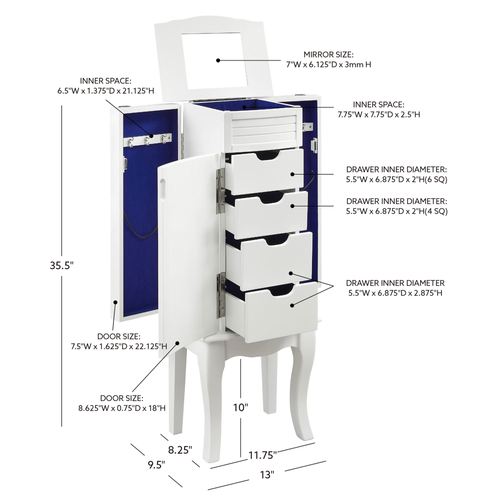 MIRROR SIZE:
7"W x 6.125"D x 3mm H

INNER SPACE:
6.5"W x 1.375"D x 21.125"H

INNER SPACE:
7.75"W x 7.75"D x 2.5"H

DRAWER INNER DIAMETER:
5.5"W x 6.875"D x 2"H(6 SQ)

DRAWER INNER DIAMETER:
5.5"W x 6.875"D x 2"H(4 SQ)

35.5"

DRAWER INNER DIAMETER
5.5"W x 6.875"D x 2.875"H

DOOR SIZE:
7.5"W x 1.625"D x 22.125"H

DOOR SIZE:
8.625"W x 0.75"D x 18"H

10"

8.25"

9.5"

11.75"

13"