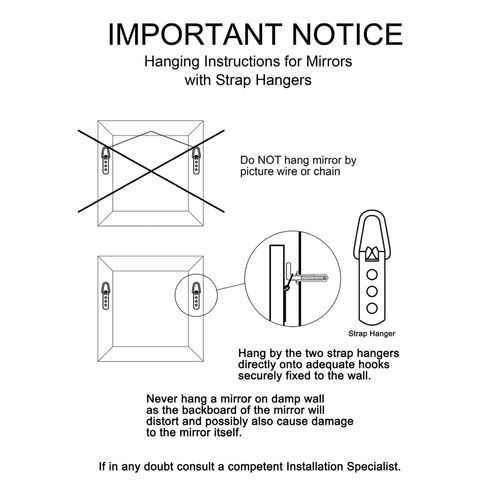 IMPORTANT NOTICE

Hanging Instructions for Mirrors with Strap Hangers

Do NOT hang mirror by picture wire or chain

Strap Hanger

Hang by the two strap hangers directly onto adequate hooks securely fixed to the wall.

Never hang a mirror on damp wall as the backboard of the mirror will distort and possibly also cause damage to the mirror itself.

If in any doubt consult a competent Installation Specialist.